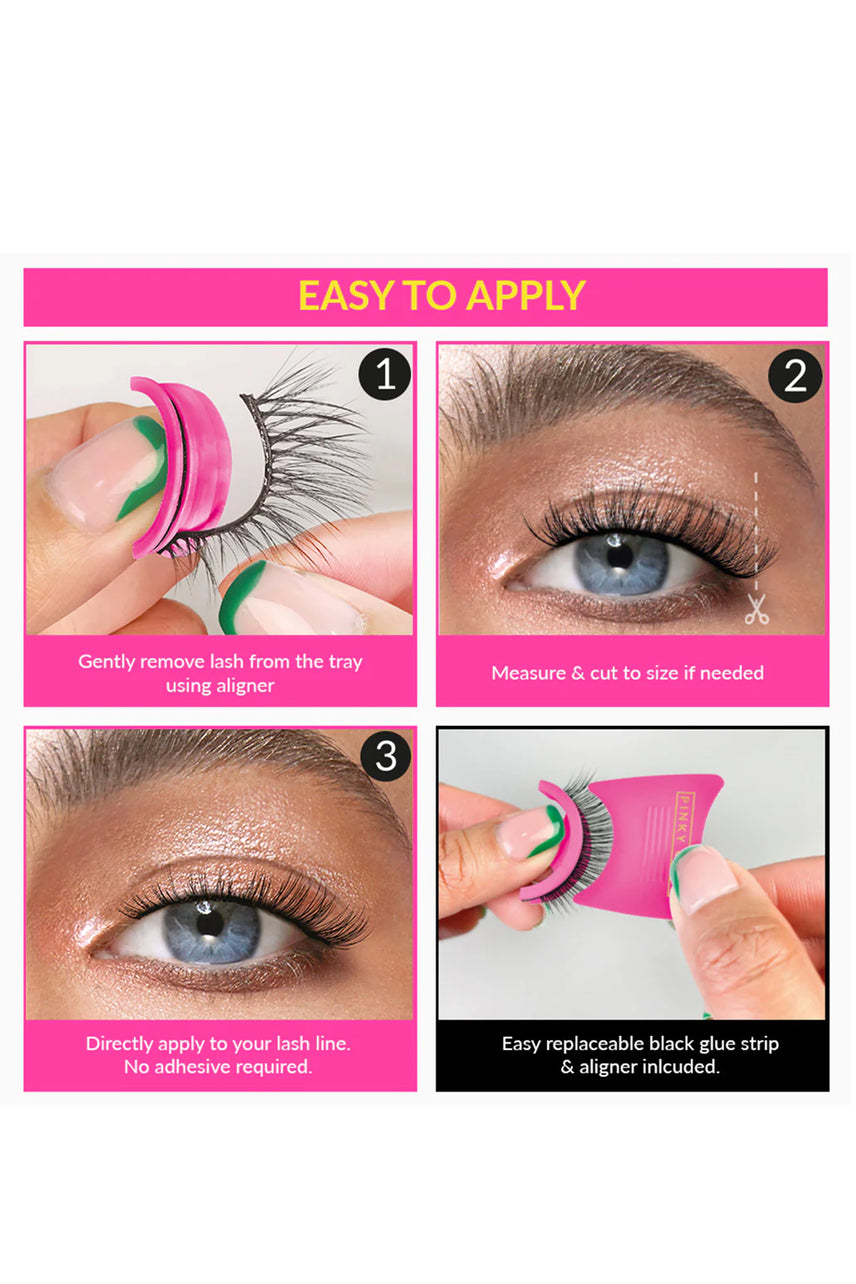 EASY TO APPLY

1

Gently remove lash from the tray using aligner

2

Measure & cut to size if needed

3

Directly apply to your lash line. No adhesive required.

PINKY

Easy replaceable black glue strip & aligner inlcuded.